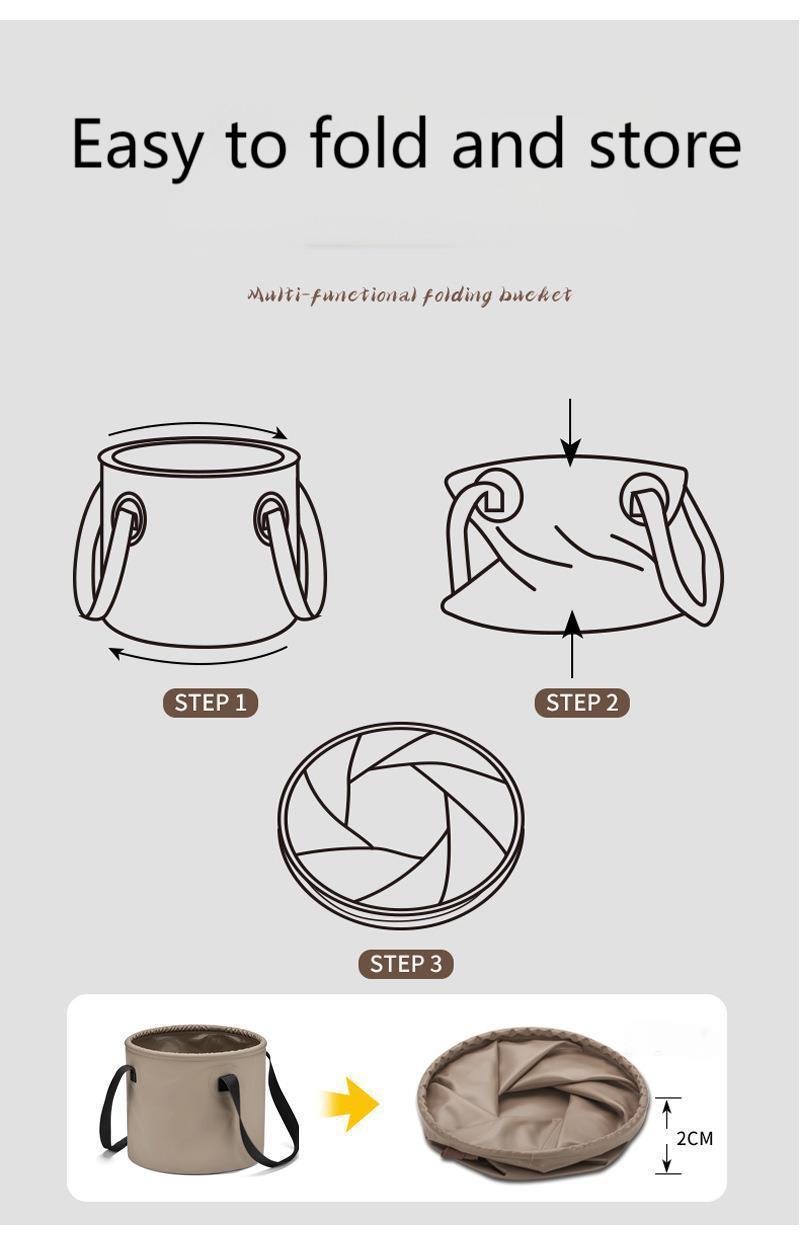 Easy to fold and store

Multi-functional folding bucket

STEP 1

STEP 2

STEP 3

2CM