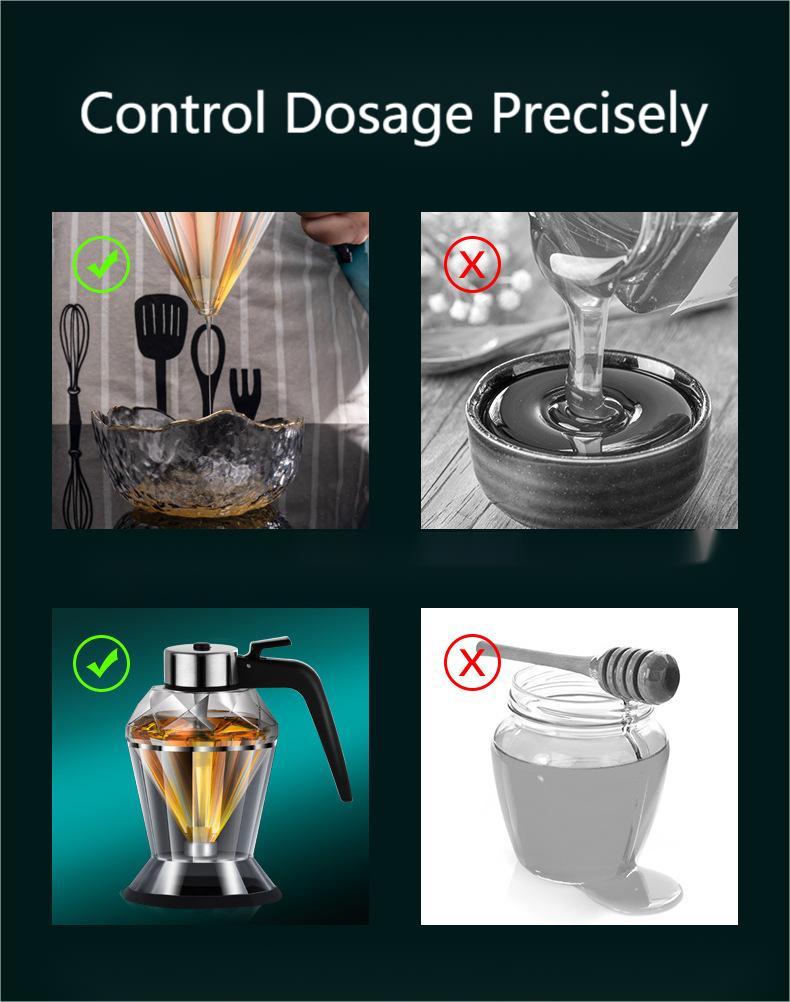 Control Dosage Precisely